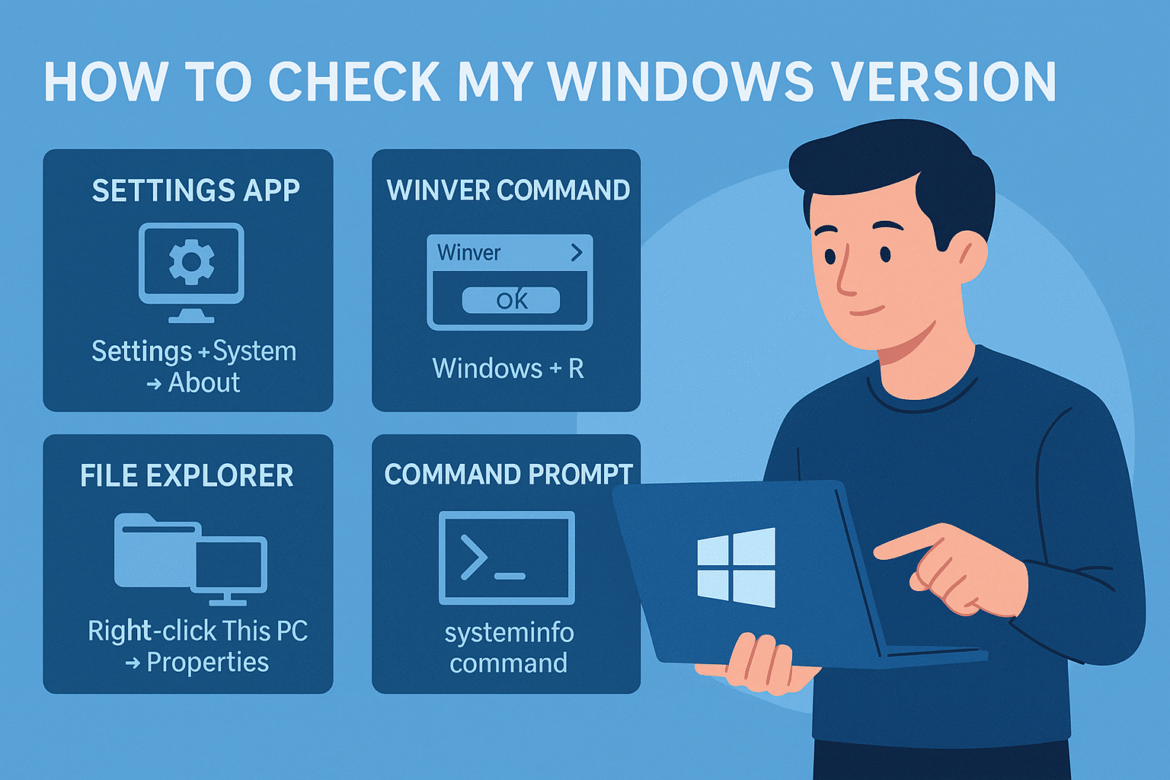 HOW TO CHECK MY WINDOWS VERSION

SETTINGS APP

Settings +System → About

WINVER COMMAND

Winver >

OK

Windows + R

FILE EXPLORER

Right-click This PC → Properties

COMMAND PROMPT

>_

systeminfo command